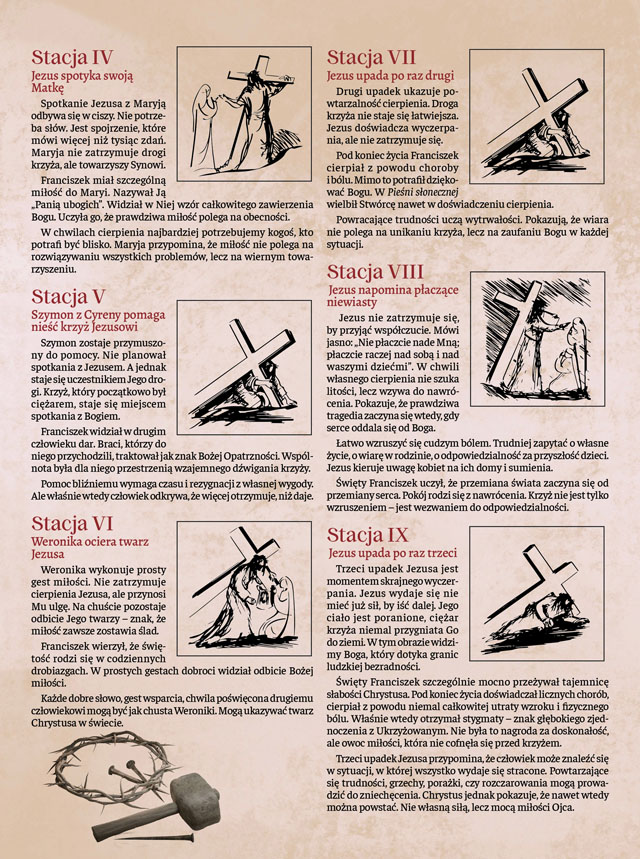 Stacja IV
Jezus spotyka swoją Matkę

Spotkanie Jezusa z Maryją odbywa się w ciszy. Nie potrzeba słów. Jest spojrzenie, które mówi więcej niż tysiąc zdań. Maryja nie zatrzymuje drogi krzyża, ale towarzyszy Synowi.

Franciszek miał szczególną miłość do Maryi. Nazywał Ją „Panią ubogich". Widział w Niej wzór całkowitego zawierzenia Bogu. Uczyła go, że prawdziwa miłość polega na obecności.

W chwilach cierpienia najbardziej potrzebujemy kogoś, kto potrafi być blisko. Maryja przypomina, że miłość nie polega na rozwiązywaniu wszystkich problemów, lecz na wiernym towarzyszeniu.

Stacja V
Szymon z Cyreny pomaga nieść krzyż Jezusowi

Szymon zostaje przymuszony do pomocy. Nie planował spotkania z Jezusem. A jednak staje się uczestnikiem Jego drogi. Krzyż, który początkowo był ciężarem, staje się miejscem spotkania z Bogiem.

Franciszek widział w drugim człowieku dar. Braci, którzy do niego przychodzili, traktował jak znak Bożej Opatrzności. Wspólnota była dla niego przestrzenią wzajemnego dźwigania krzyży.

Pomoc bliźniemu wymaga czasu i rezygnacji z własnej wygody. Ale właśnie wtedy człowiek odkrywa, że więcej otrzymuje, niż daje.

Stacja VI
Weronika ociera twarz Jezusa

Weronika wykonuje prosty gest miłości. Nie zatrzymuje cierpienia Jezusa, ale przynosi Mu ulgę. Na chuście pozostaje odbicie Jego twarzy – znak, że miłość zawsze zostawia ślad.

Franciszek wierzył, że świętość rodzi się w codziennych drobiazgach. W prostych gestach dobroci widział odbicie Bożej miłości.

Każde dobre słowo, gest wsparcia, chwila poświęcona drugiemu człowiekowi mogą być jak chusta Weroniki. Mogą ukazywać twarz Chrystusa w świecie.

Stacja VII
Jezus upada po raz drugi

Drugi upadek ukazuje powtarzalność cierpienia. Droga krzyża nie staje się łatwiejsza. Jezus doświadcza wyczerpania, ale nie zatrzymuje się.

Pod koniec życia Franciszek cierpiał z powodu choroby i bólu. Mimo to potrafił dziękować Bogu. W Pieśni słonecznej wielbił Stwórcę nawet w doświadczeniu cierpienia.

Powracające trudności uczą wytrwałości. Pokazują, że wiara nie polega na unikaniu krzyża, lecz na zaufaniu Bogu w każdej sytuacji.

Stacja VIII
Jezus napomina płaczące niewiasty

Jezus nie zatrzymuje się, by przyjąć współczucie. Mówi jasno: „Nie płaczcie nade Mną; płaczcie raczej nad sobą i nad waszymi dziećmi". W chwili własnego cierpienia nie szuka litości, lecz wzywa do nawrócenia. Pokazuje, że prawdziwa tragedia zaczyna się wtedy, gdy serce oddala się od Boga.

Łatwo wzruszyć się cudzym bólem. Trudniej zapytać o własne życie, o wiarę w rodzinie, o odpowiedzialność za przyszłość dzieci. Jezus kieruje uwagę kobiet na ich domy i sumienia.

Święty Franciszek uczył, że przemiana świata zaczyna się od przemiany serca. Pokój rodzi się z nawrócenia. Krzyż nie jest tylko wzruszeniem – jest wezwaniem do odpowiedzialności.

Stacja IX
Jezus upada po raz trzeci

Trzeci upadek Jezusa jest momentem skrajnego wyczerpania. Jezus wydaje się nie mieć już sił, by iść dalej. Jego ciało jest poranione, ciężar krzyża niemal przygniata Go do ziemi. W tym obrazie widzimy Boga, który dotyka granic ludzkiej bezradności.

Święty Franciszek szczególnie mocno przeżywał tajemnicę słabości Chrystusa. Pod koniec życia doświadczał licznych chorób, cierpiał z powodu niemal całkowitej utraty wzroku i fizycznego bólu. Właśnie wtedy otrzymał stygmaty – znak głębokiego zjednoczenia z Ukrzyżowanym. Nie była to nagroda za doskonałość, ale owoc miłości, która nie cofnęła się przed krzyżem.

Trzeci upadek Jezusa przypomina, że człowiek może znaleźć się w sytuacji, w której wszystko wydaje się stracone. Powtarzające się trudności, grzechy, porażki, czy rozczarowania mogą prowadzić do zniechęcenia. Chrystus jednak pokazuje, że nawet wtedy można powstać. Nie własną siłą, lecz mocą miłości Ojca.